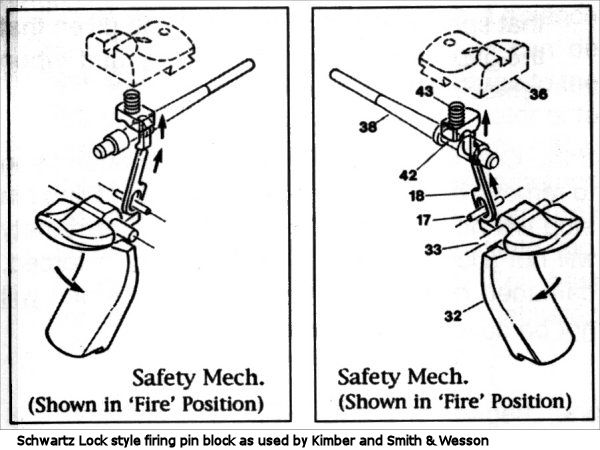 Safety Mech.
(Shown in 'Fire' Position)

43
36
38
42
18
17
33
32

Safety Mech.
(Shown in 'Fire' Position)

Schwartz Lock style firing pin block as used by Kimber and Smith & Wesson